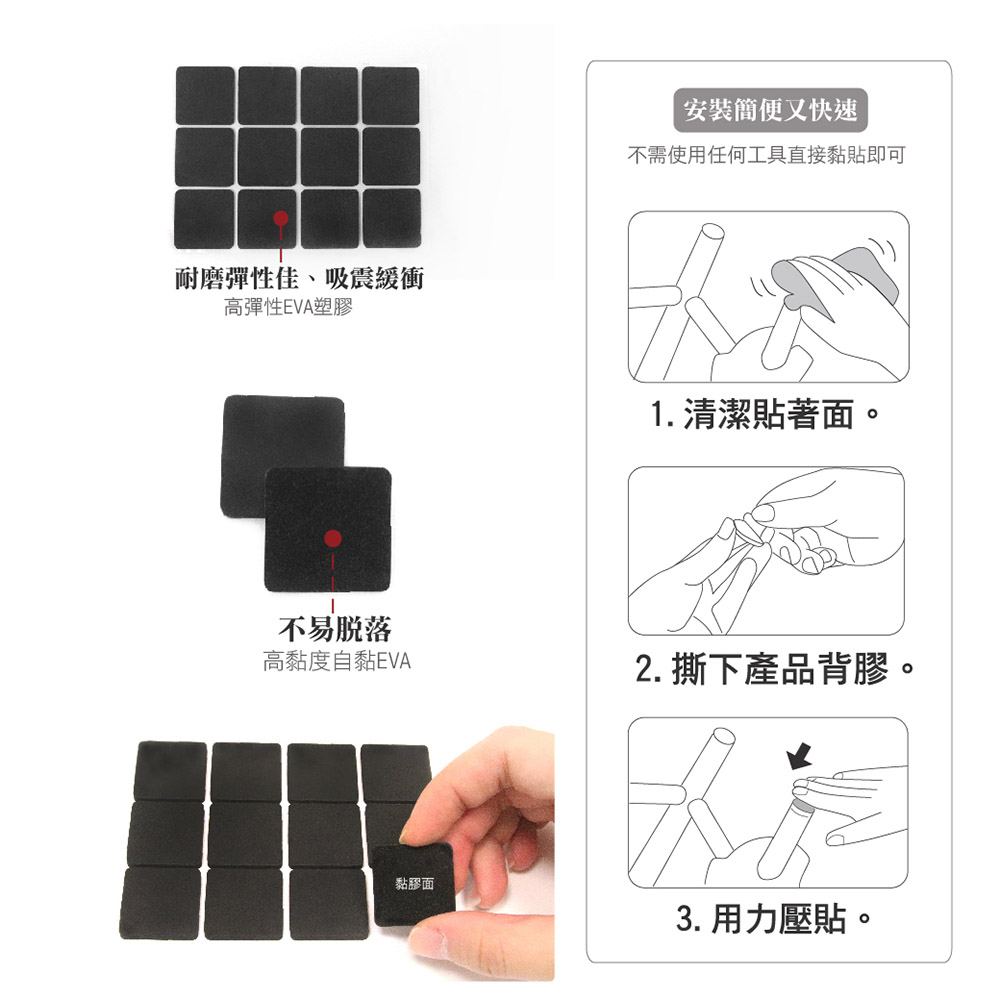 耐磨彈性佳、吸震緩衝
高彈性EVA塑膠

不易脫落
高黏度自黏EVA

黏膠面

安裝簡便又快速
不需使用任何工具直接黏貼即可

1. 清潔貼著面。

2. 撕下產品背膠。

3. 用力壓貼。