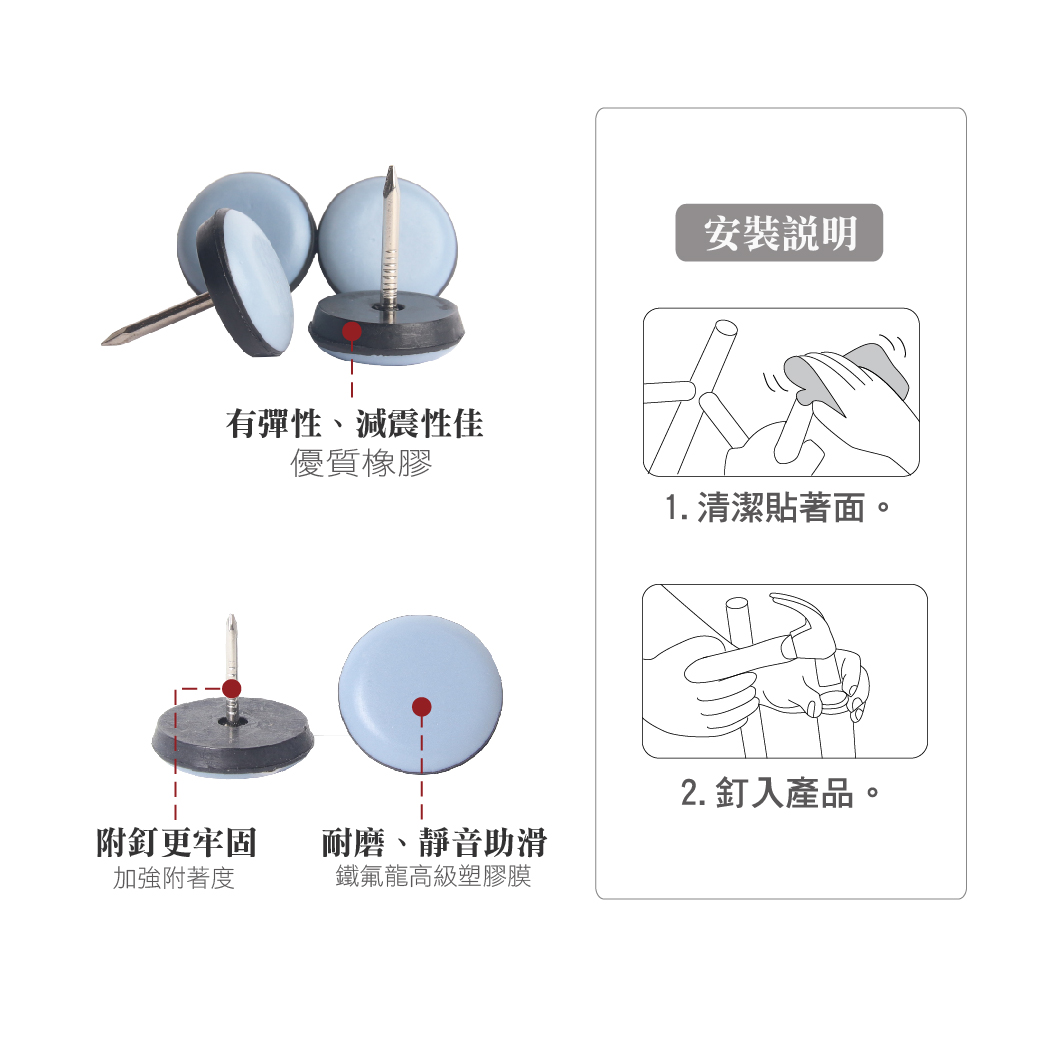 有彈性、減震性佳
優質橡膠

附釘更牢固
加強附著度

耐磨、靜音助滑
鐵氟龍高級塑膠膜

安裝說明

1. 清潔貼著面。

2. 釘入產品。